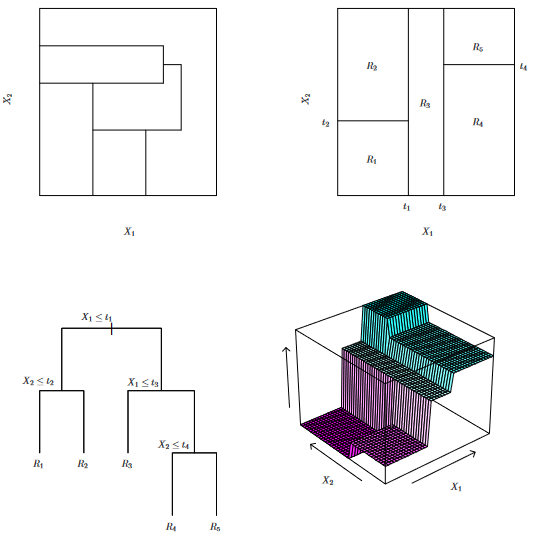 $X_2$

$X_1$

$R_2$

$R_5$

$t_4$

$X_2$

$R_3$

$t_2$

$R_4$

$R_1$

$t_1$

$t_3$

$X_1$

$X_1 \leq t_1$

$X_2 \leq t_2$

$X_1 \leq t_3$

$X_2 \leq t_4$

$R_1$

$R_2$

$R_3$

$R_4$

$R_5$

$X_2$

$X_1$